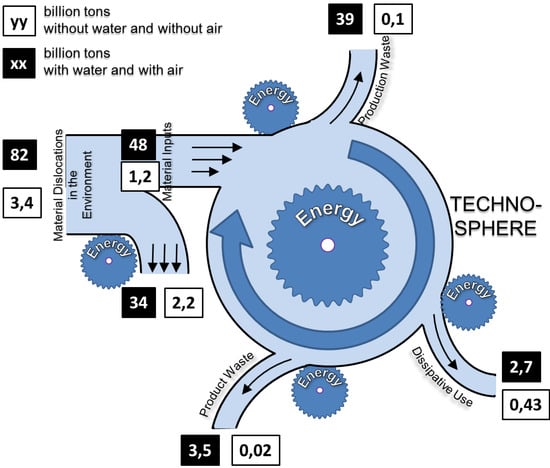 yy billion tons without water and without air

xx billion tons with water and with air

39

0,1

Production Waste

Energy

82

3,4

Material Dislocations in the Environment

48

1,2

Material Inputs

Energy

TECHNO-SPHERE

Energy

34

2,2

Energy

Dissipative Use

2,7

0,43

Product Waste

Energy

3,5

0,02