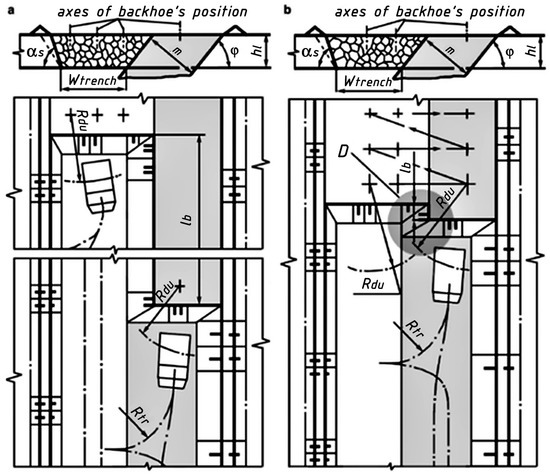 a
axes of backhoe's position
$\alpha_s$
m
$\varphi$
hl
Wtrench
Rdu
lb
Rdu
Rtr

b
axes of backhoe's position
$\alpha_s$
m
$\varphi$
hl
Wtrench
D
lb
Rdu
Rdu
Rtr