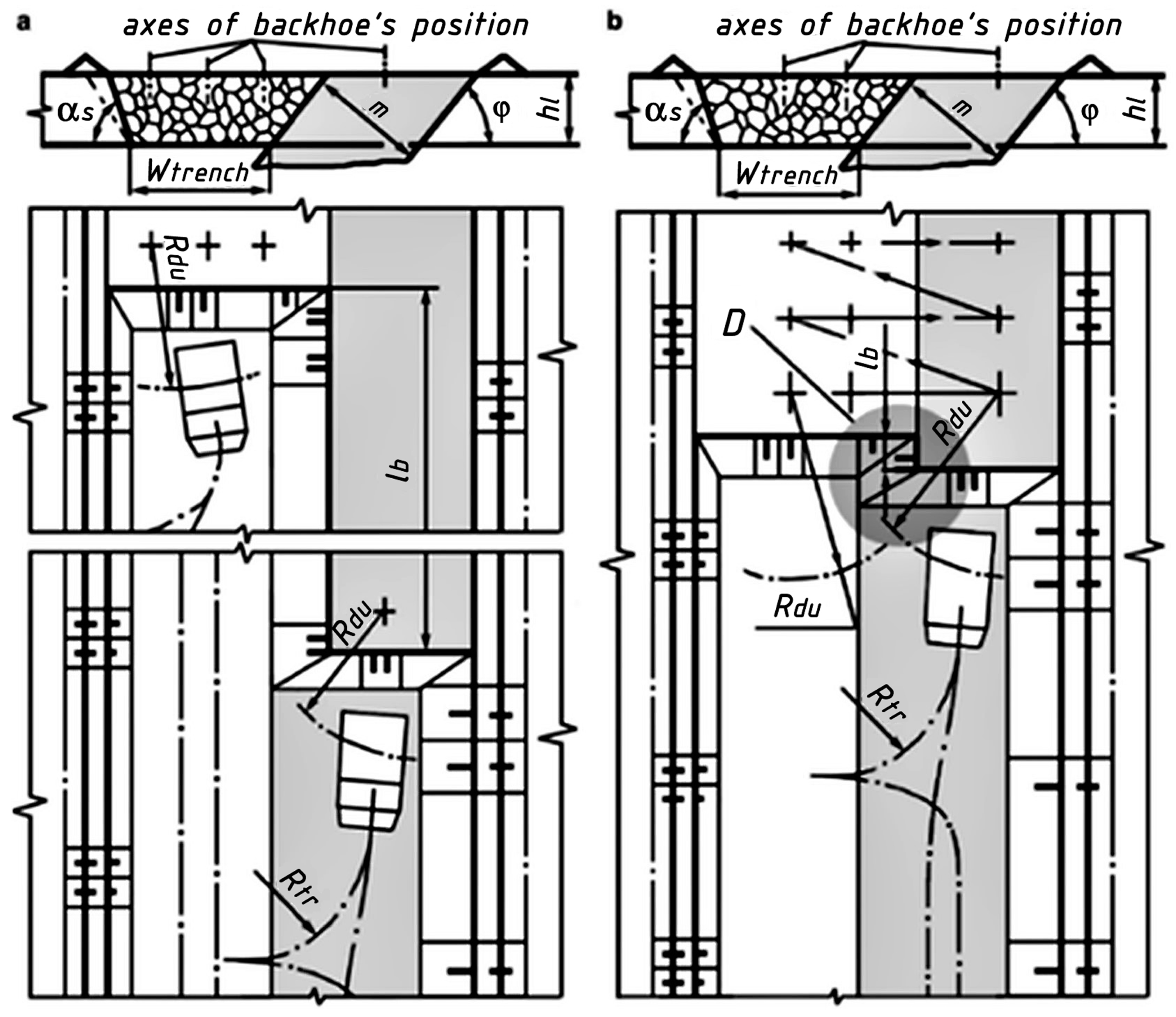 a

axes of backhoe's position

$\alpha_s$

m

$\varphi$

hl

Wtrench

Rdu

lb

Rdu

Rtr

b

axes of backhoe's position

$\alpha_s$

m

$\varphi$

hl

Wtrench

D

lb

Rdu

Rdu

Rtr