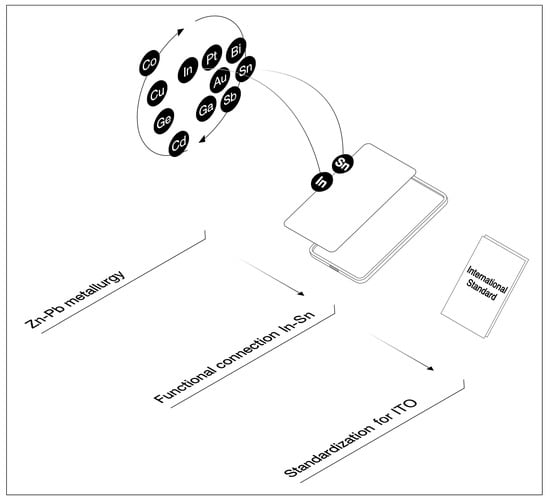 Co
In
Pt
Bi
Cu
Au
Sn
Ge
Ga
Sb
Cd
In
Sn
International Standard
Zn-Pb metallurgy
Functional connection In-Sn
Standardization for ITO