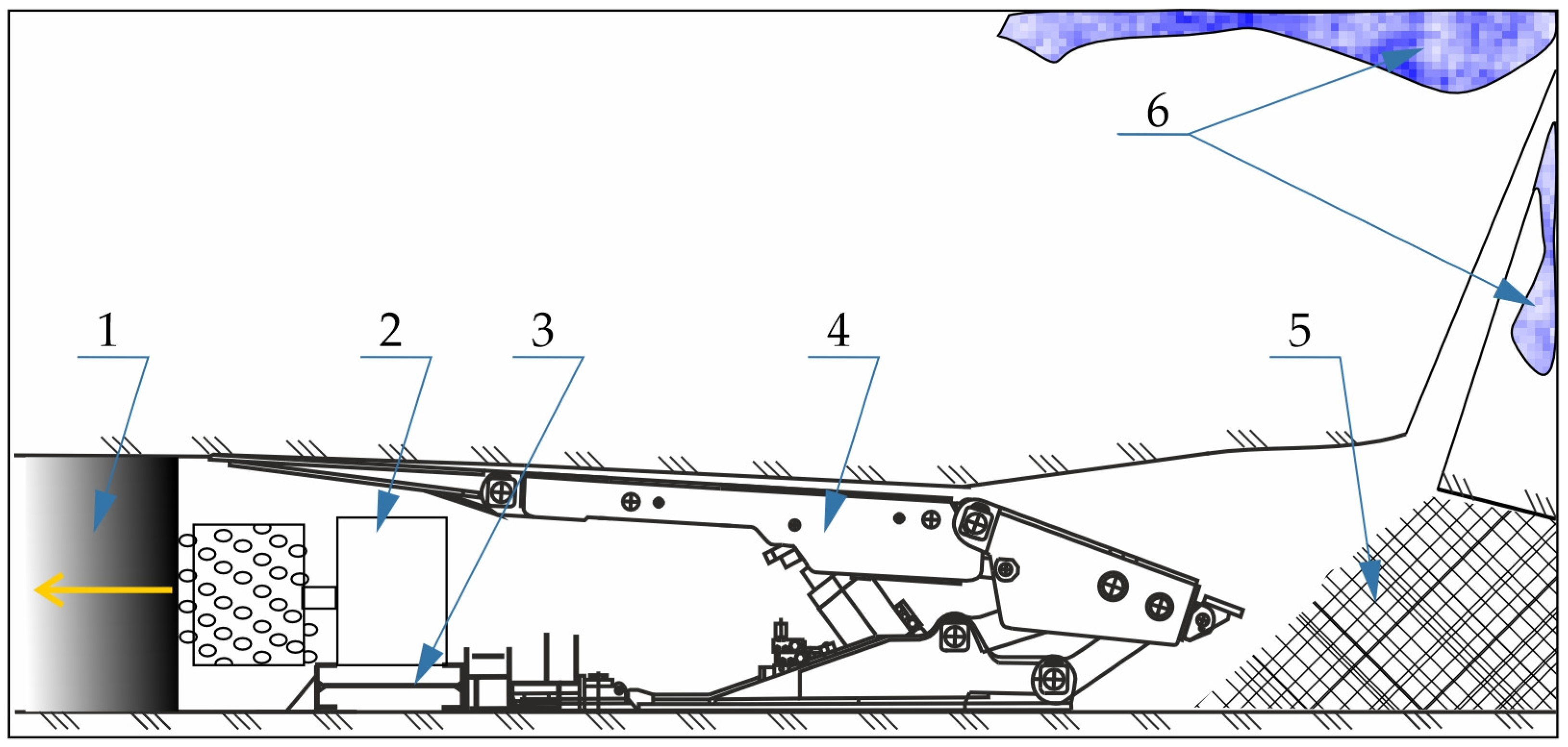 6

1

2

3

4

5