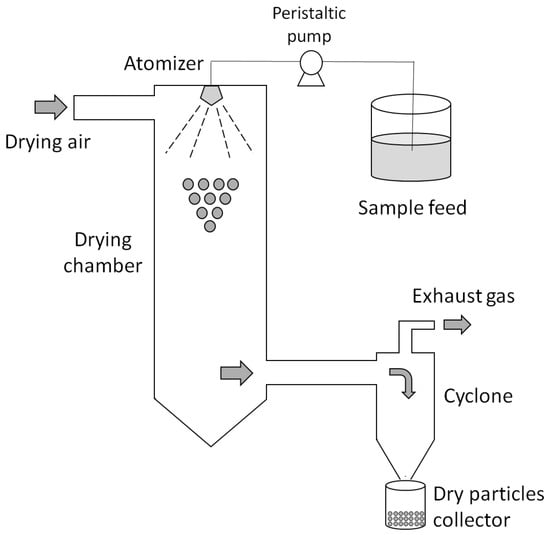 Peristaltic pump

Atomizer

Drying air

Sample feed

Drying chamber

Exhaust gas

Cyclone

Dry particles collector