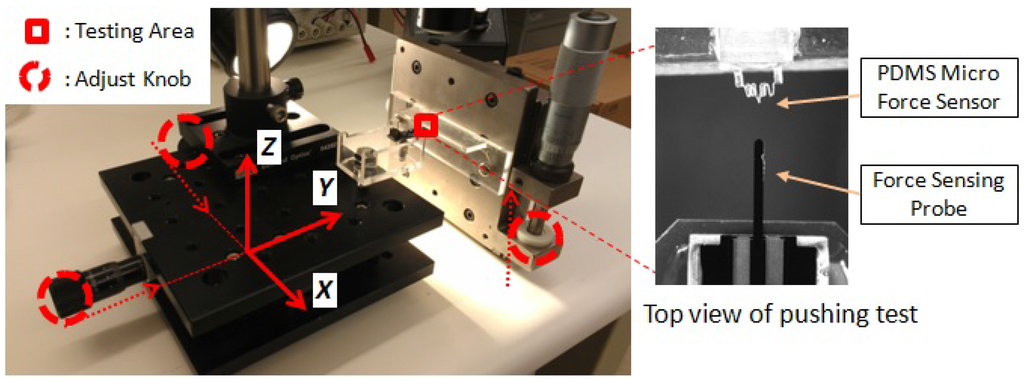 : Testing Area
: Adjust Knob

Z
Y
X

PDMS Micro Force Sensor

Force Sensing Probe

Top view of pushing test