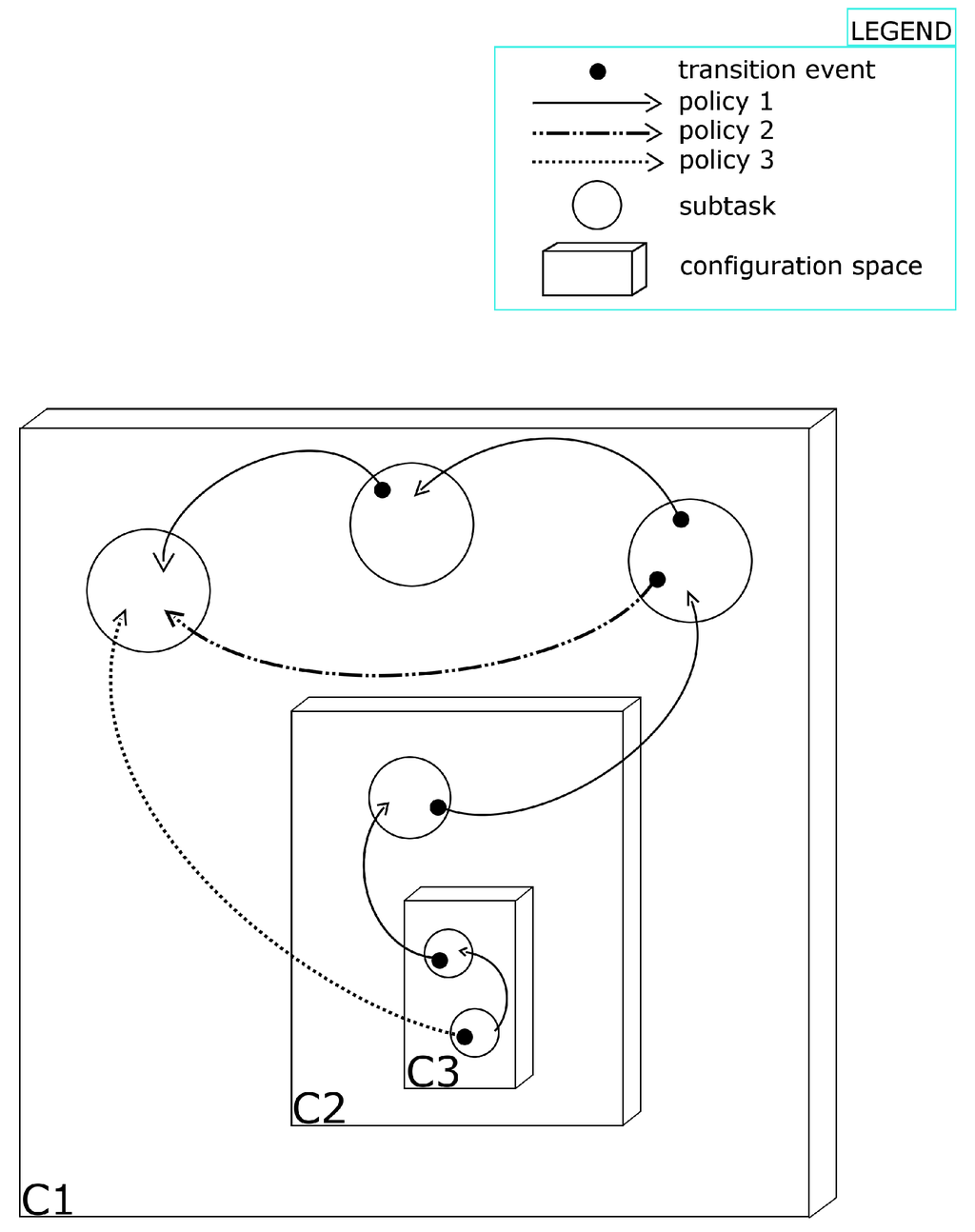 LEGEND
transition event
policy 1
policy 2
policy 3
subtask
configuration space

C3
C2
C1