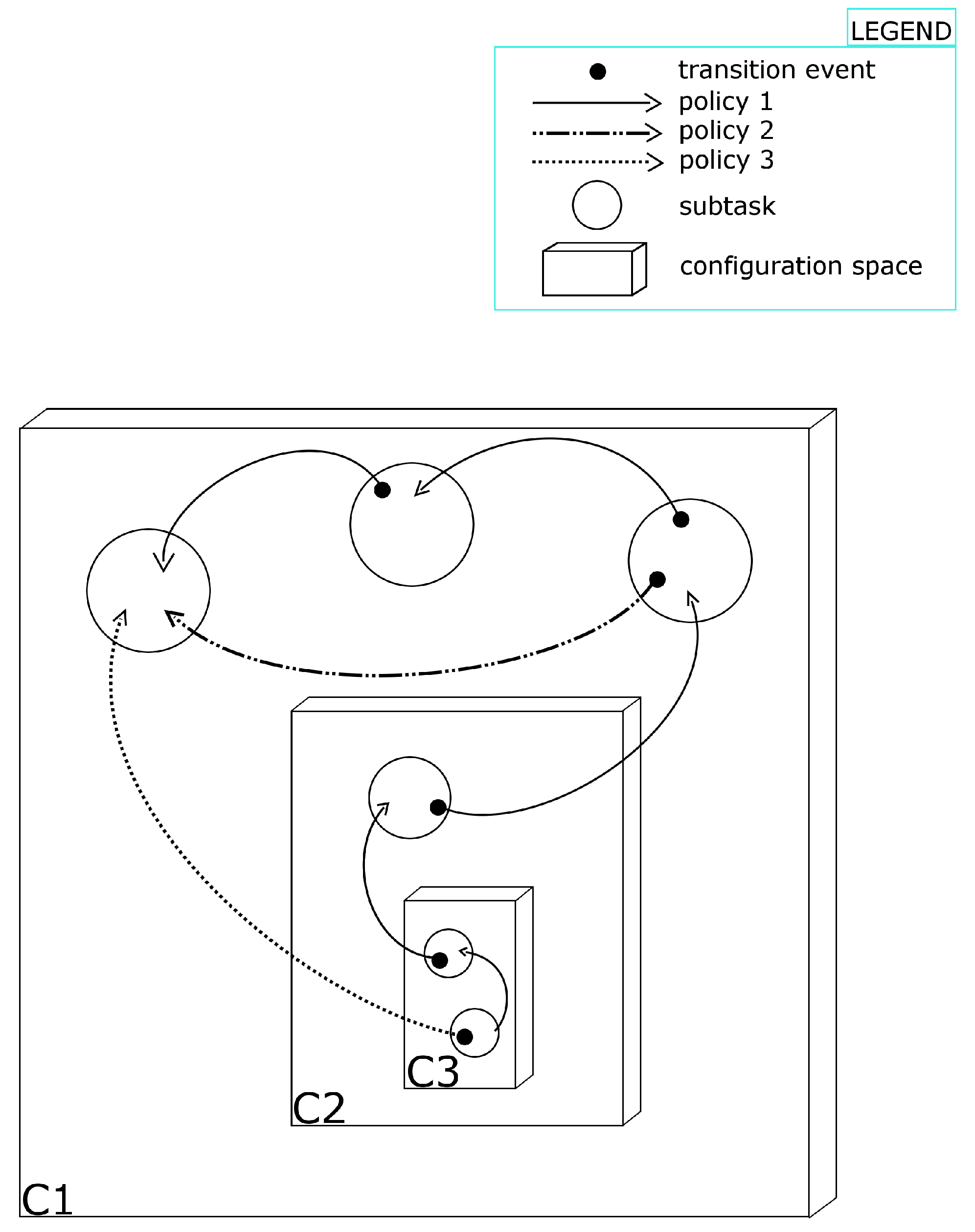 LEGEND
transition event
policy 1
policy 2
policy 3
subtask
configuration space

C3
C2
C1