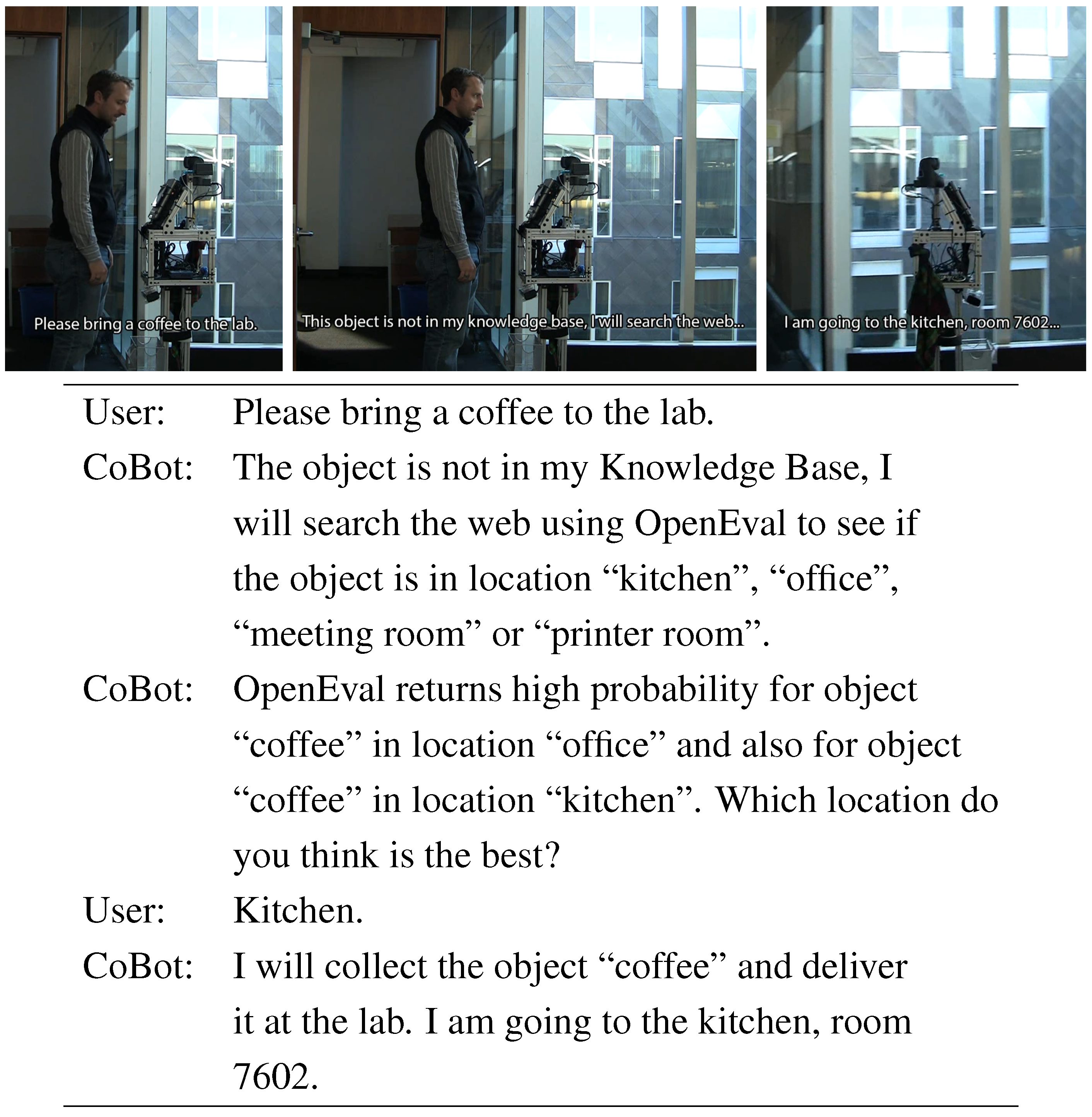 Please bring a coffee to the lab.

This object is not in my knowledge base, I will search the web...

I am going to the kitchen, room 7602...

| | |
|---|---|
| User: | Please bring a coffee to the lab. |
| CoBot: | The object is not in my Knowledge Base, I will search the web using OpenEval to see if the object is in location “kitchen”, “office”, “meeting room” or “printer room”. |
| CoBot: | OpenEval returns high probability for object “coffee” in location “office” and also for object “coffee” in location “kitchen”. Which location do you think is the best? |
| User: | Kitchen. |
| CoBot: | I will collect the object “coffee” and deliver it at the lab. I am going to the kitchen, room 7602. |