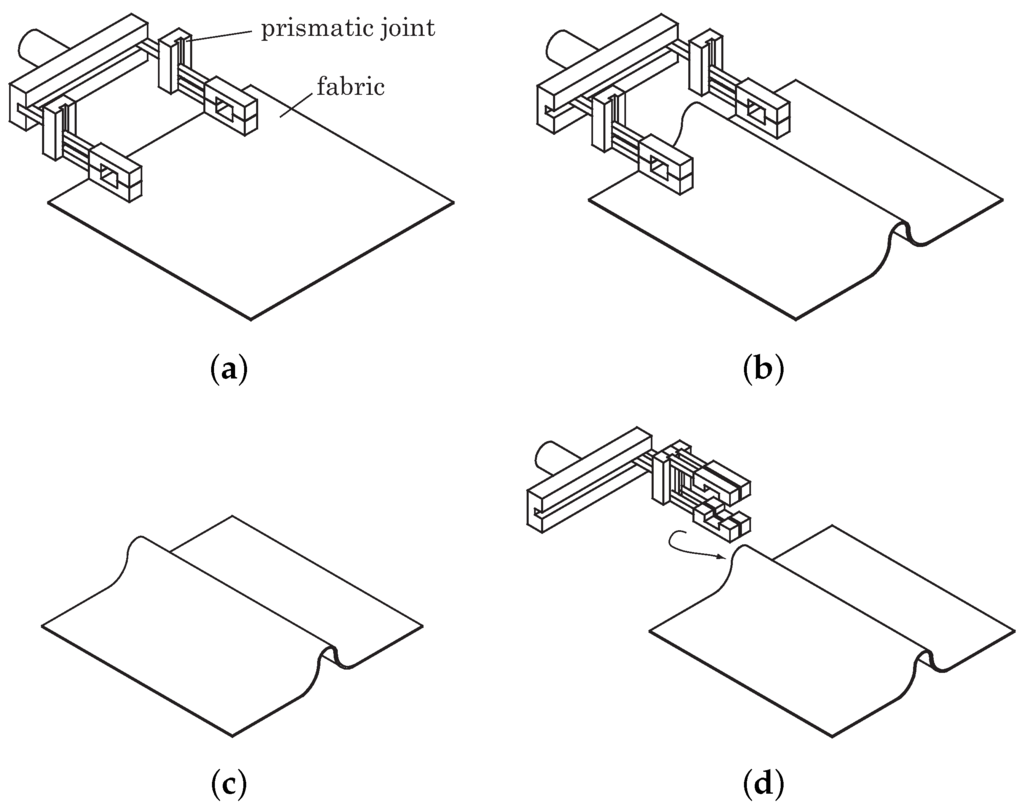 prismatic joint

fabric

(a)

(b)

(c)

(d)