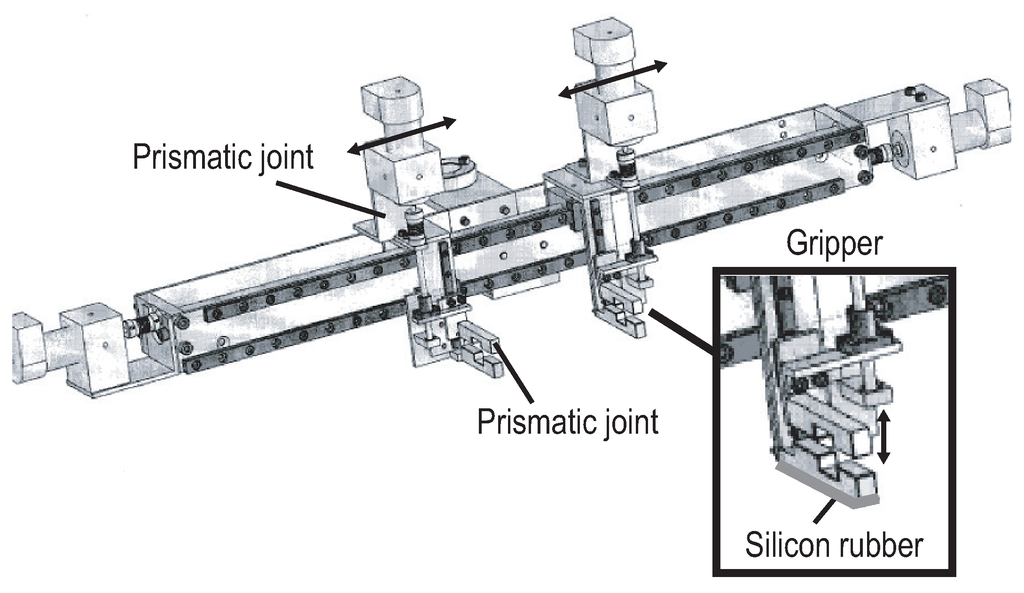 Prismatic joint

Gripper

Prismatic joint

Silicon rubber