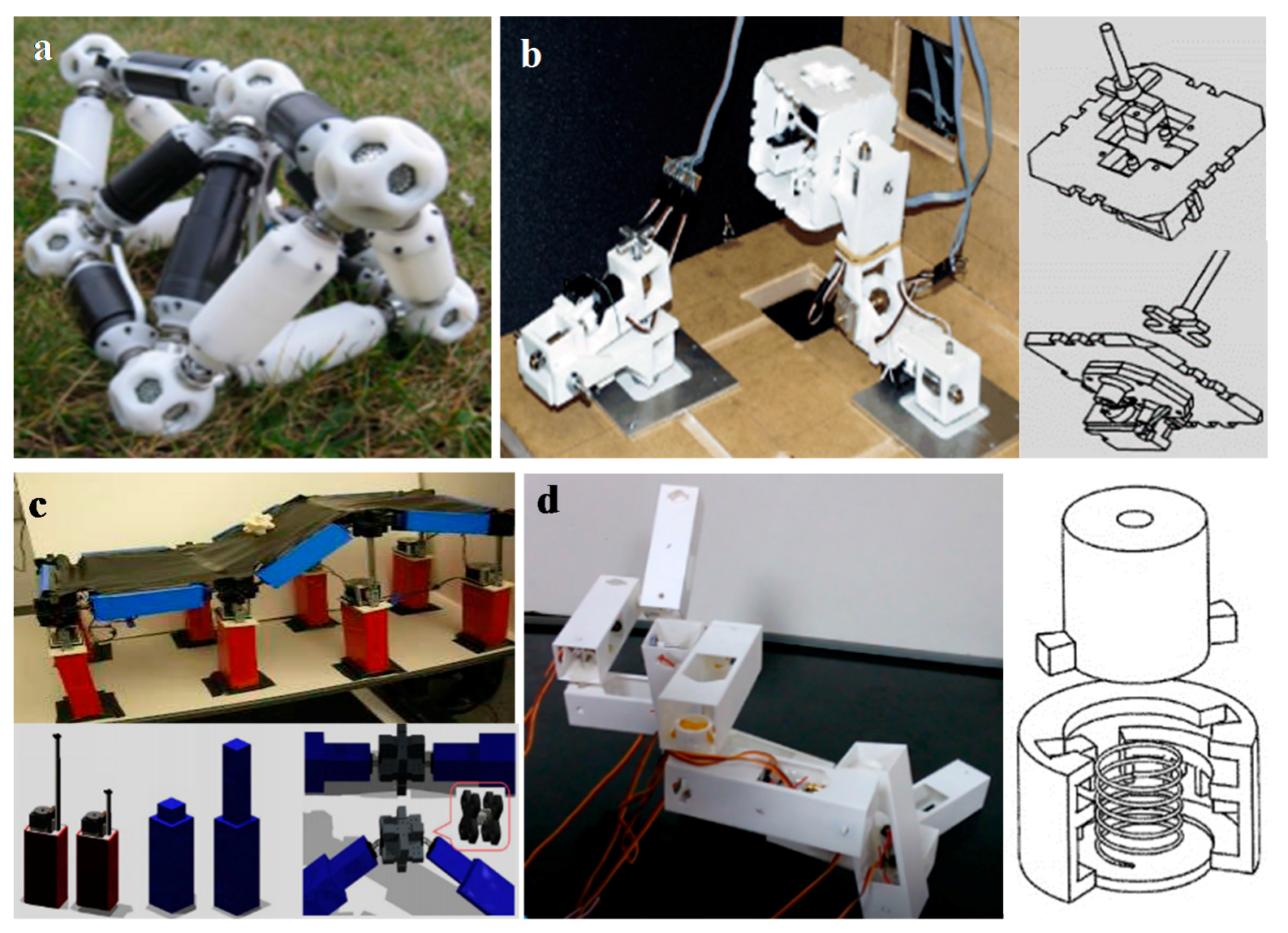 a

b

c

d