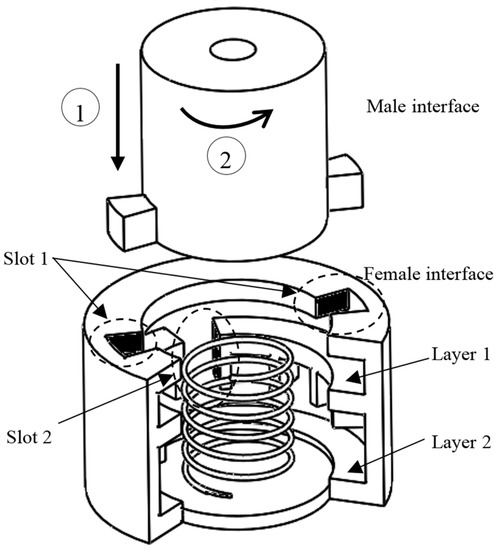 1

2

Male interface

Slot 1

Female interface

Layer 1

Slot 2

Layer 2