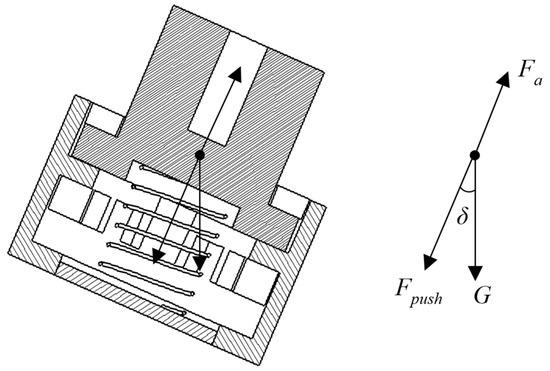 $F_a$

$\delta$

$F_{push}$ $G$