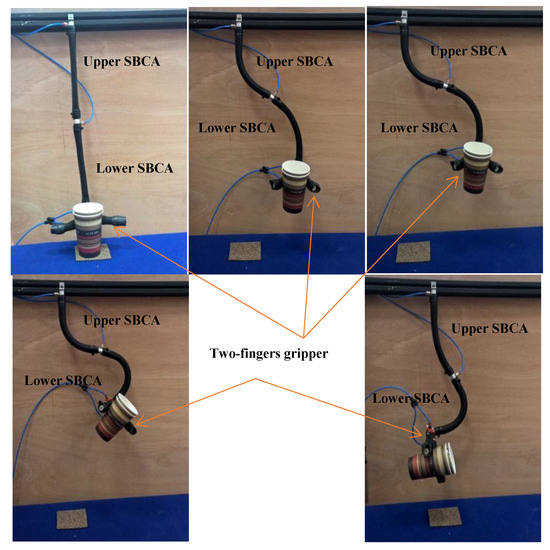 Upper SBCA
Lower SBCA

Upper SBCA
Lower SBCA

Upper SBCA
Lower SBCA

Upper SBCA
Lower SBCA

Two-fingers gripper

Upper SBCA
Lower SBCA