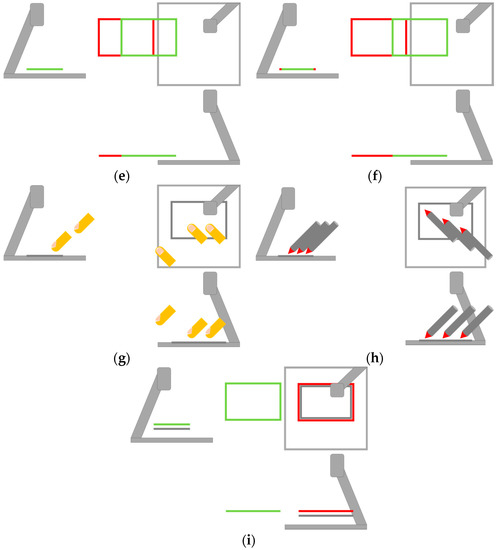 (e)

(f)

(g)

(h)

(i)