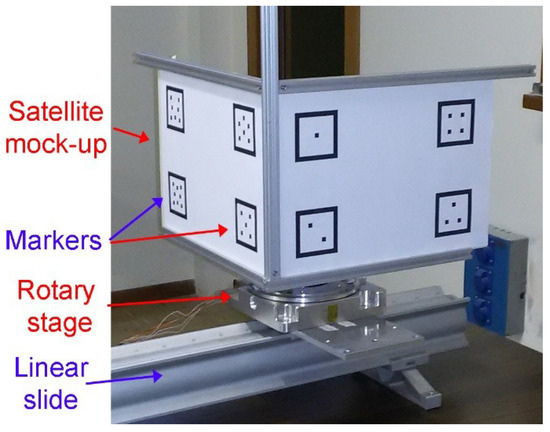 Satellite mock-up

Markers

Rotary stage

Linear slide