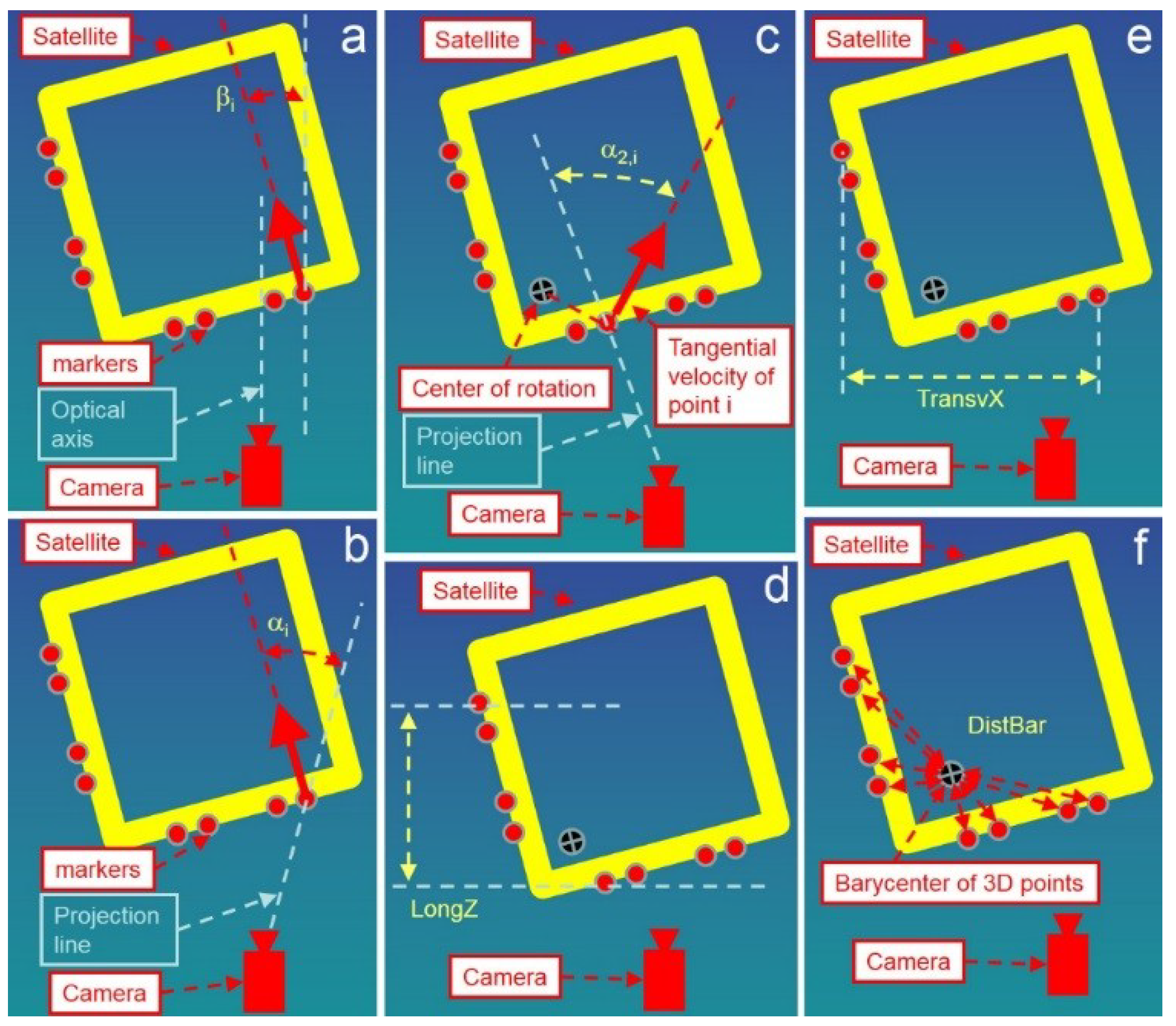 Satellite
a
$\beta_i$
markers
Optical axis
Camera

Satellite
b
$\alpha_i$
markers
Projection line
Camera

Satellite
c
$\alpha_{2,i}$
Center of rotation
Tangential velocity of point i
Projection line
Camera

Satellite
d
LongZ
Camera

Satellite
e
TransvX
Camera

Satellite
f
DistBar
Barycenter of 3D points
Camera