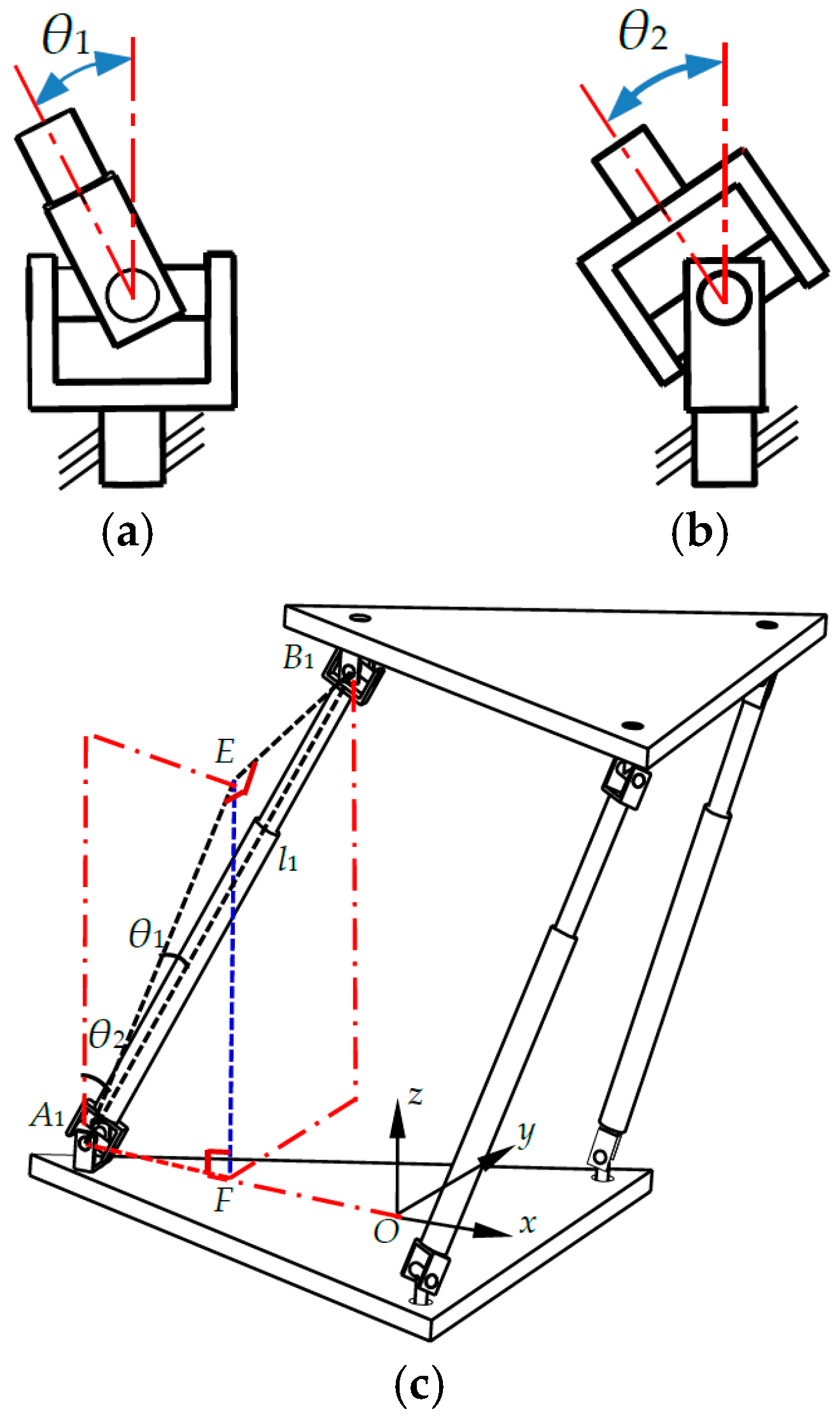 $\theta_1$

$\theta_2$

(a)

(b)

$B_1$

$E$

$l_1$

$\theta_1$

$\theta_2$

$A_1$

$z$

$y$

$F$

$O$

$x$

(c)