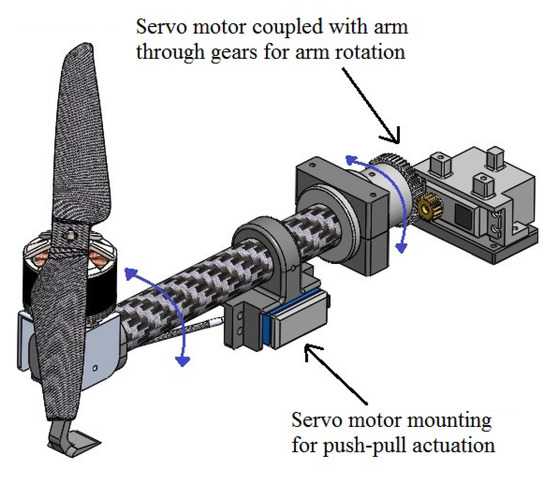 Servo motor coupled with arm through gears for arm rotation

Servo motor mounting for push-pull actuation