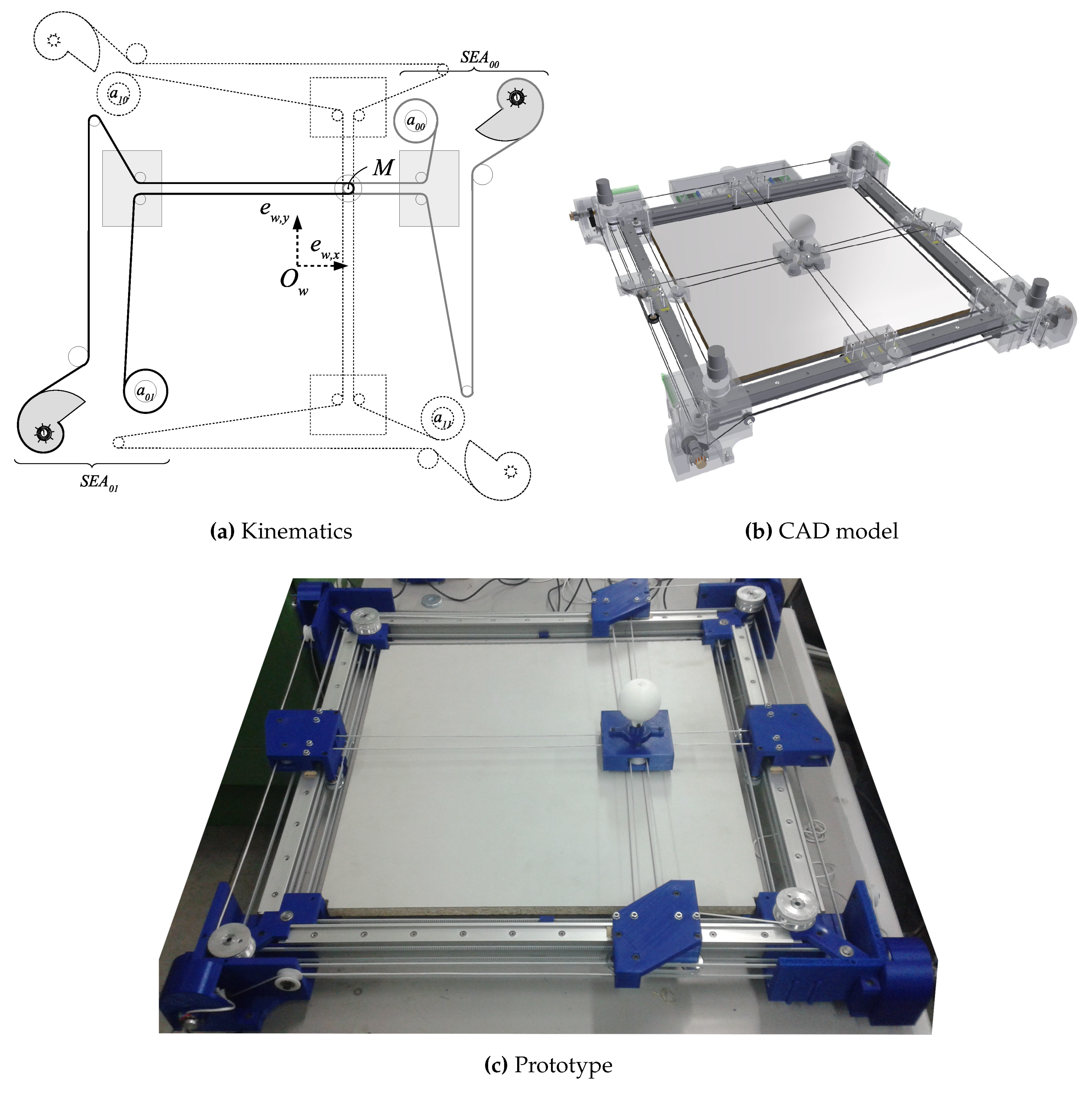 $SEA_{00}$

$a_{10}$

$a_{00}$

$M$

$e_{w,y}$

$e_{w,x}$

$O_w$

$a_{01}$

$a_{11}$

$SEA_{01}$

**(a)** Kinematics

**(b)** CAD model

**(c)** Prototype