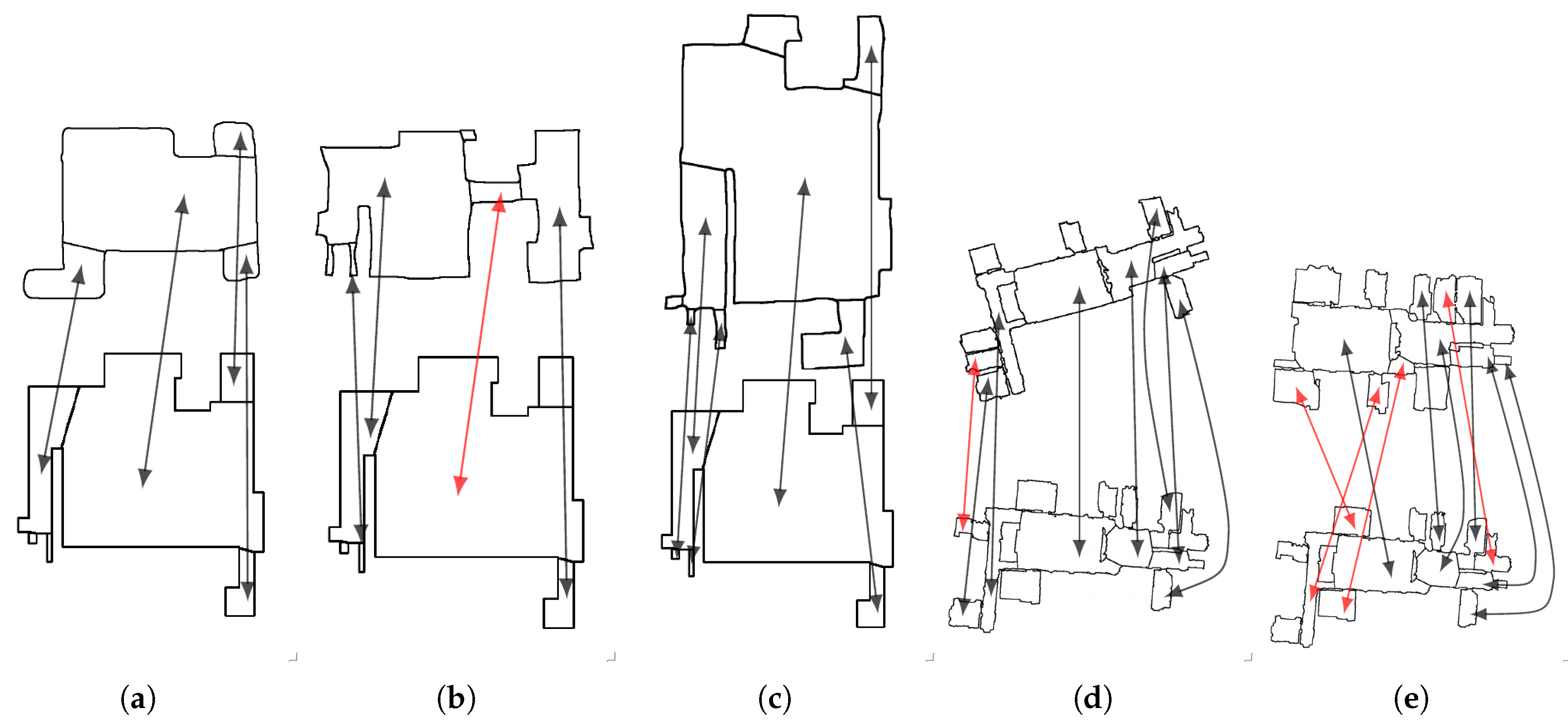 (a) (b) (c) (d) (e)