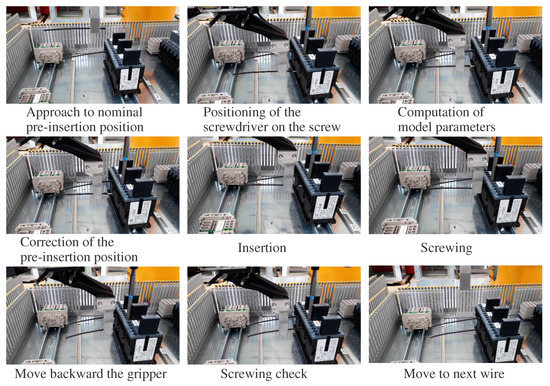 Approach to nominal pre-insertion position

Positioning of the screwdriver on the screw

Computation of model parameters

Correction of the pre-insertion position

Insertion

Screwing

Move backward the gripper

Screwing check

Move to next wire