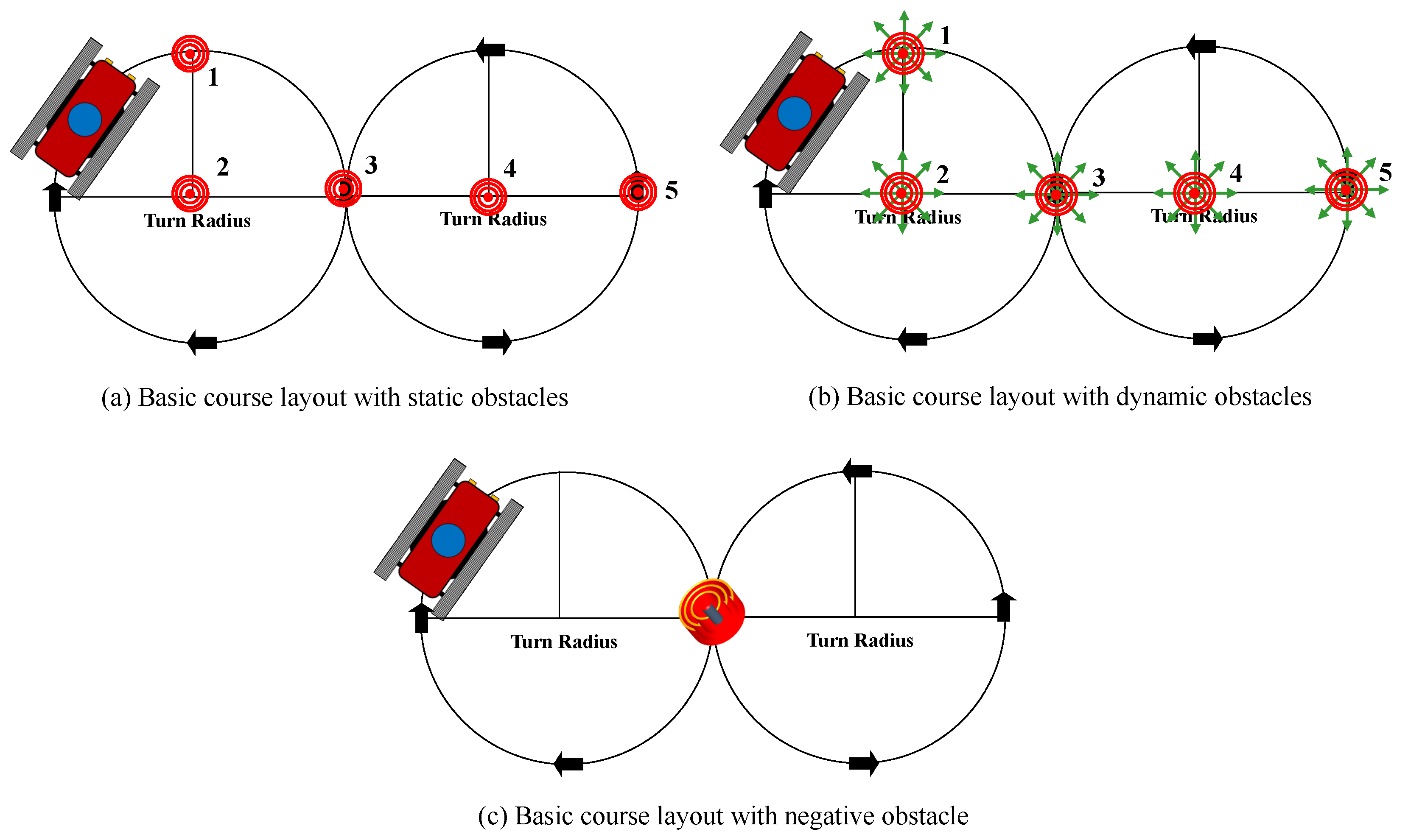 1

2

3

4

5

Turn Radius

Turn Radius

(a) Basic course layout with static obstacles

1

2

3

4

5

Turn Radius

Turn Radius

(b) Basic course layout with dynamic obstacles

Turn Radius

Turn Radius

(c) Basic course layout with negative obstacle