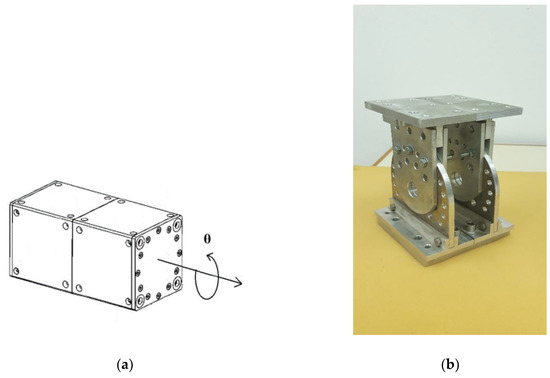 $\theta$

(a)

(b)