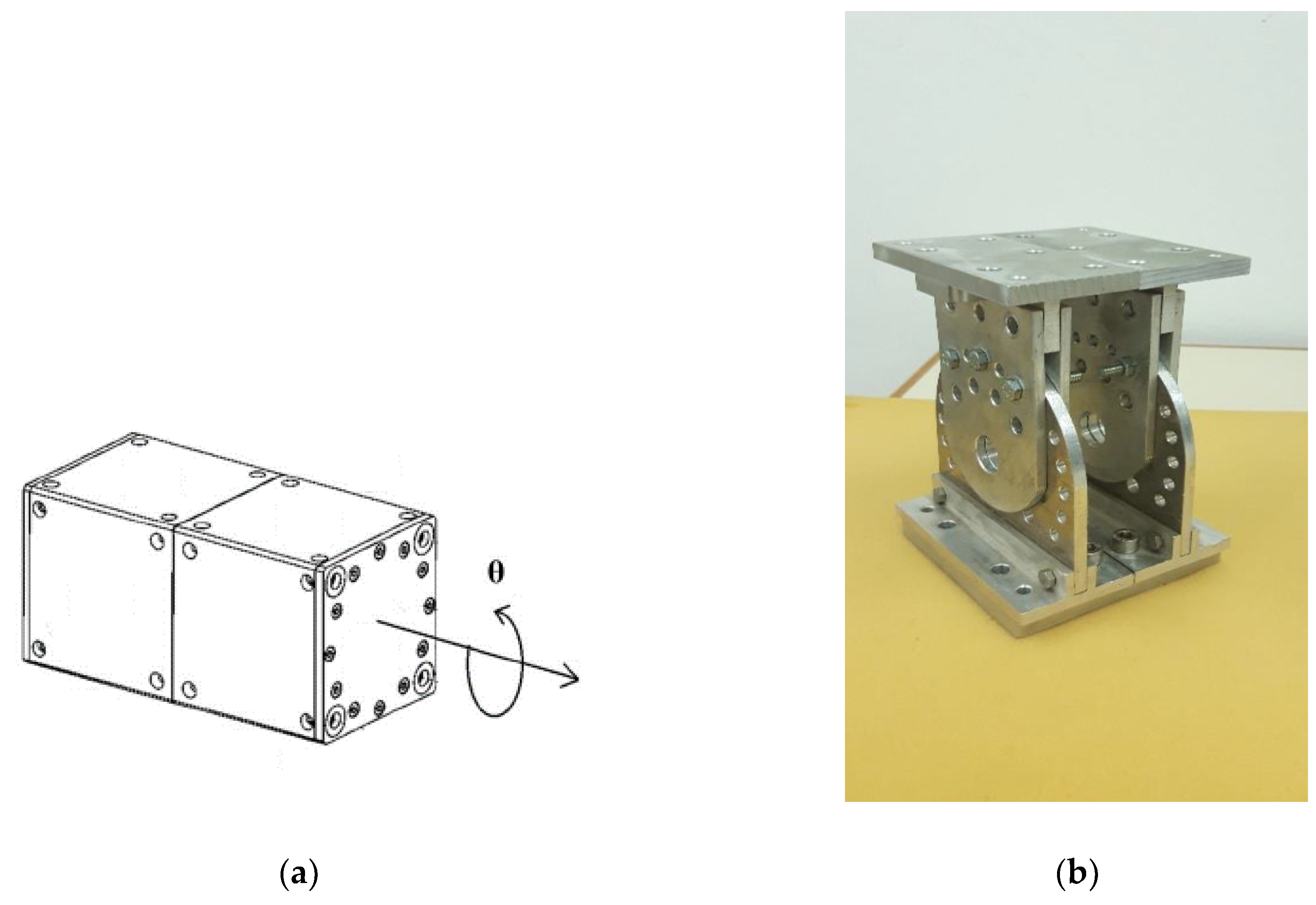 $\theta$

(a)

(b)