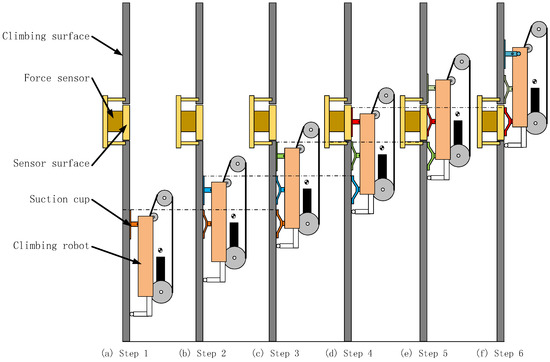 Climbing surface

Force sensor

Sensor surface

Suction cup

Climbing robot

(a) Step 1
(b) Step 2
(c) Step 3
(d) Step 4
(e) Step 5
(f) Step 6