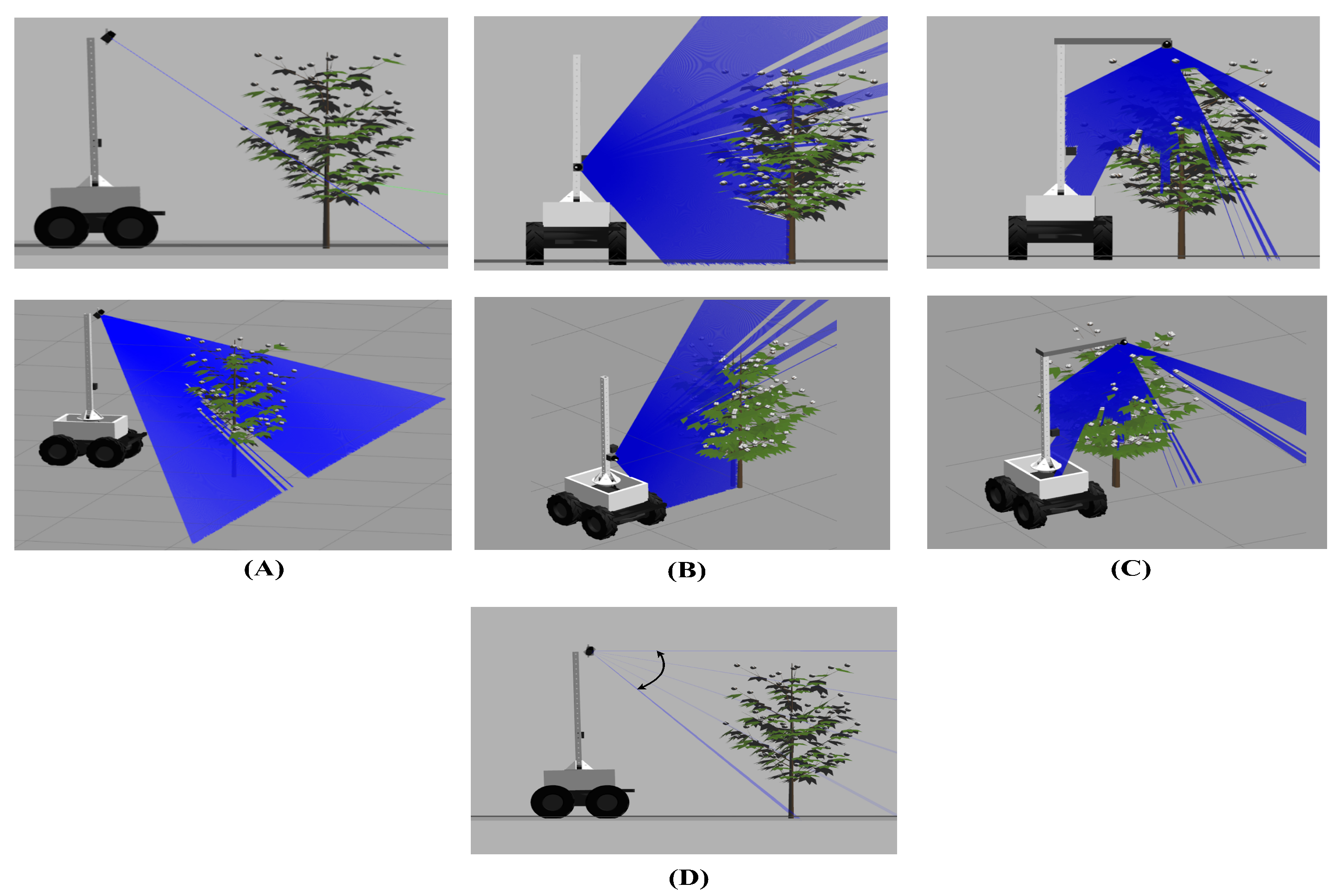 (A)

(B)

(C)

(D)