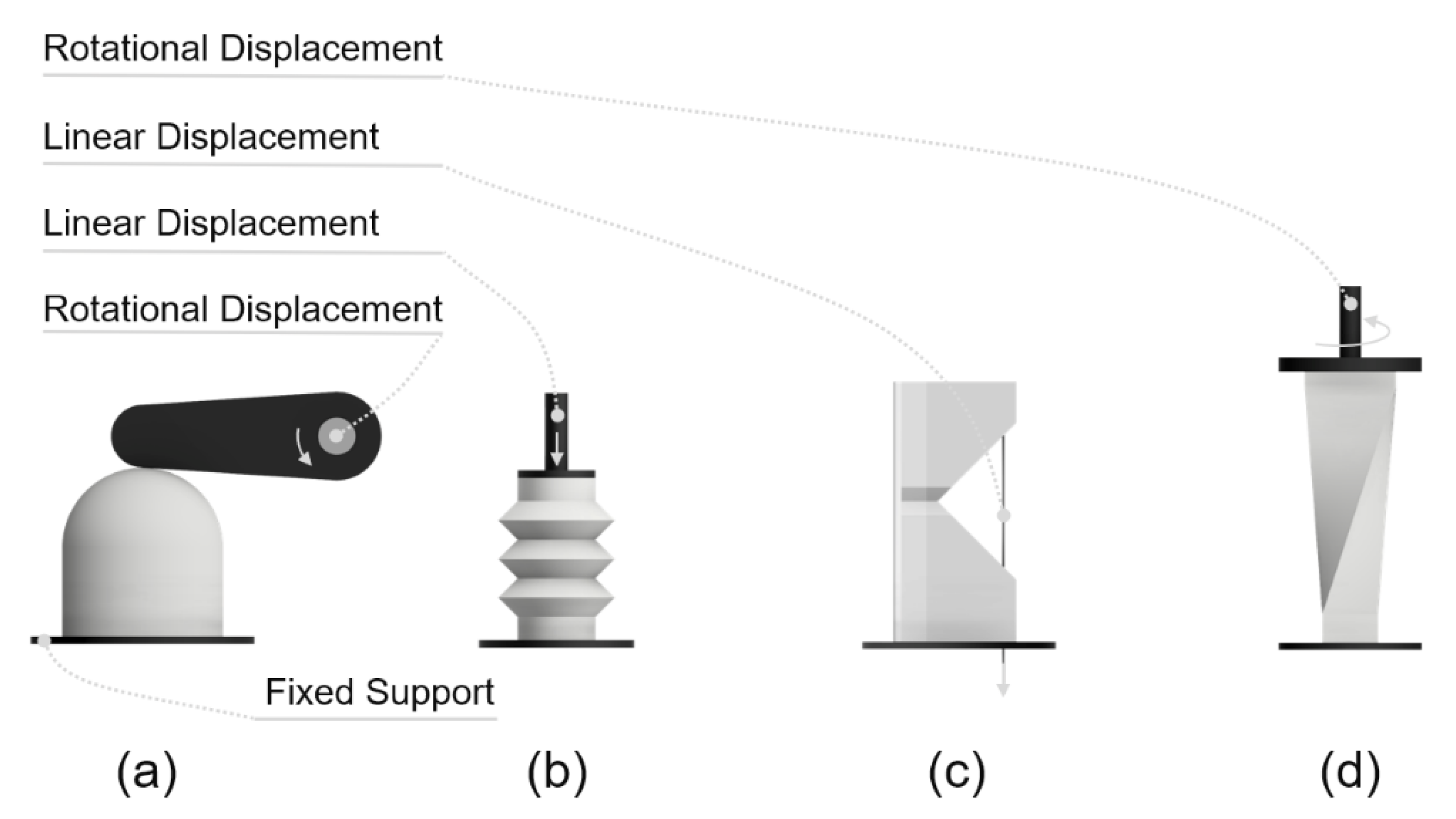 Rotational Displacement

Linear Displacement

Linear Displacement

Rotational Displacement

Fixed Support

(a)

(b)

(c)

(d)