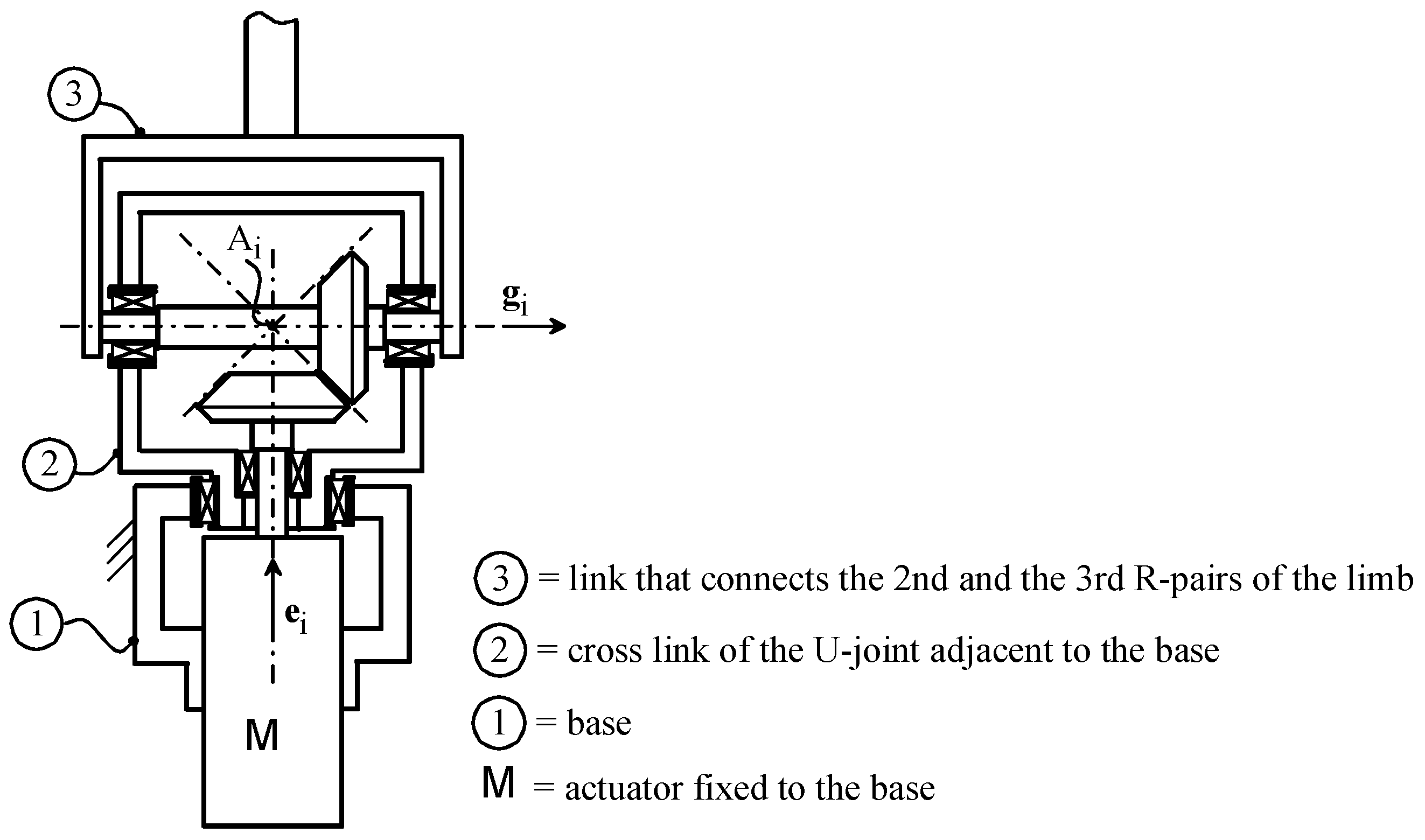 3

$A_i$

$\mathbf{g}_i$

2

1

$\mathbf{e}_i$

M

3 = link that connects the 2nd and the 3rd R-pairs of the limb

2 = cross link of the U-joint adjacent to the base

1 = base

M = actuator fixed to the base