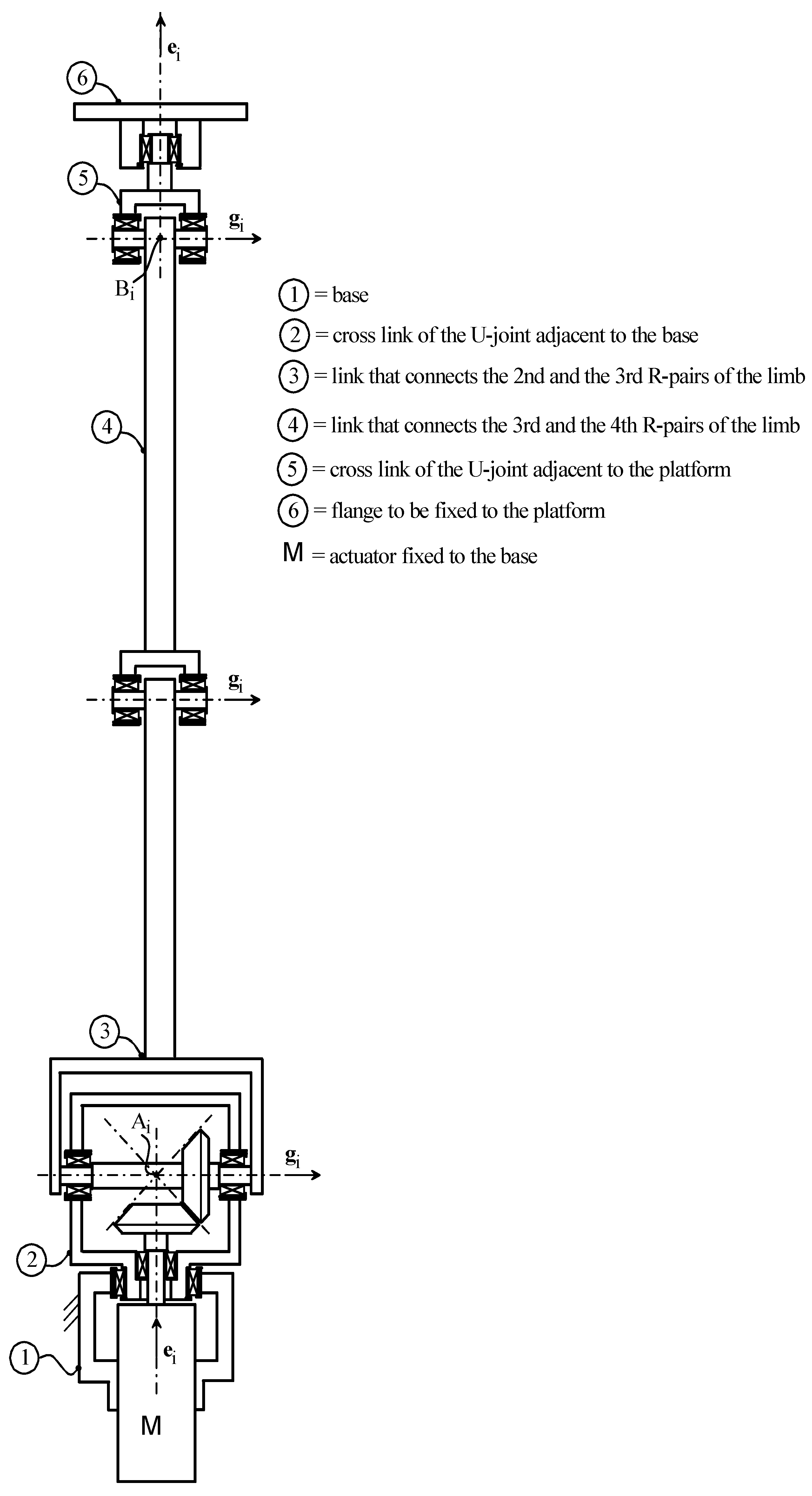 $\mathbf{e}_i$

6

5

$\mathbf{g}_i$

$B_i$

1 = base

2 = cross link of the U-joint adjacent to the base

3 = link that connects the 2nd and the 3rd R-pairs of the limb

4 = link that connects the 3rd and the 4th R-pairs of the limb

5 = cross link of the U-joint adjacent to the platform

6 = flange to be fixed to the platform

M = actuator fixed to the base

4

$\mathbf{g}_i$

3

$A_i$

$\mathbf{g}_i$

2

1

$\mathbf{e}_i$

M