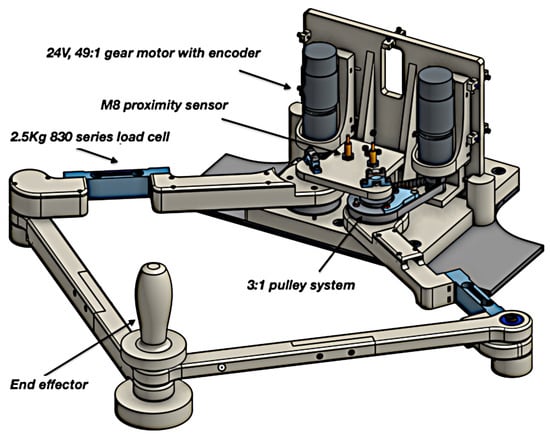 24V, 49:1 gear motor with encoder

M8 proximity sensor

2.5Kg 830 series load cell

3:1 pulley system

End effector