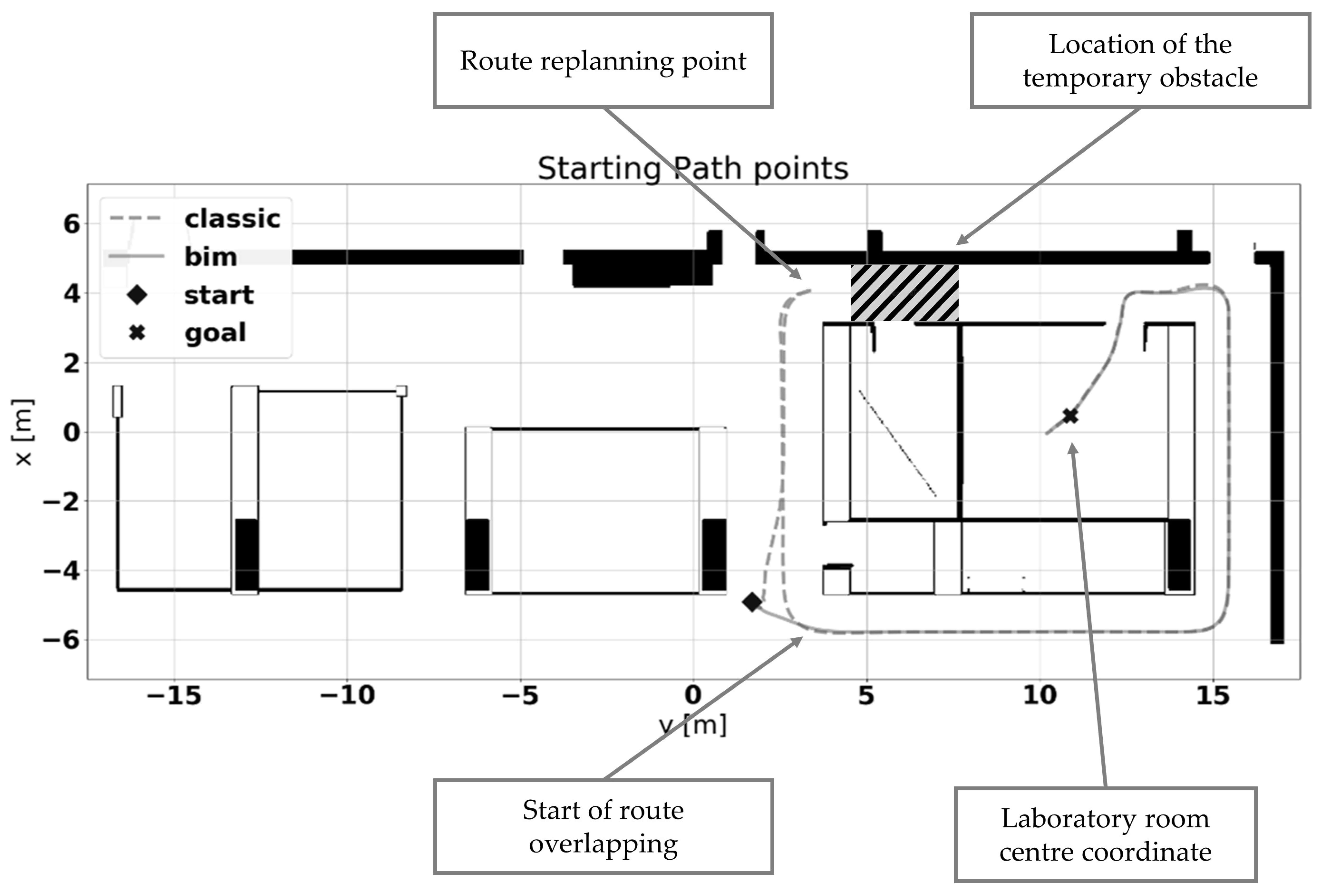 Route replanning point

Location of the temporary obstacle

Starting Path points

classic
bim
start
goal

6
4
2
0
−2
−4
−6
x [m]

−15
−10
−5
0
5
10
15
y [m]

Start of route overlapping

Laboratory room centre coordinate