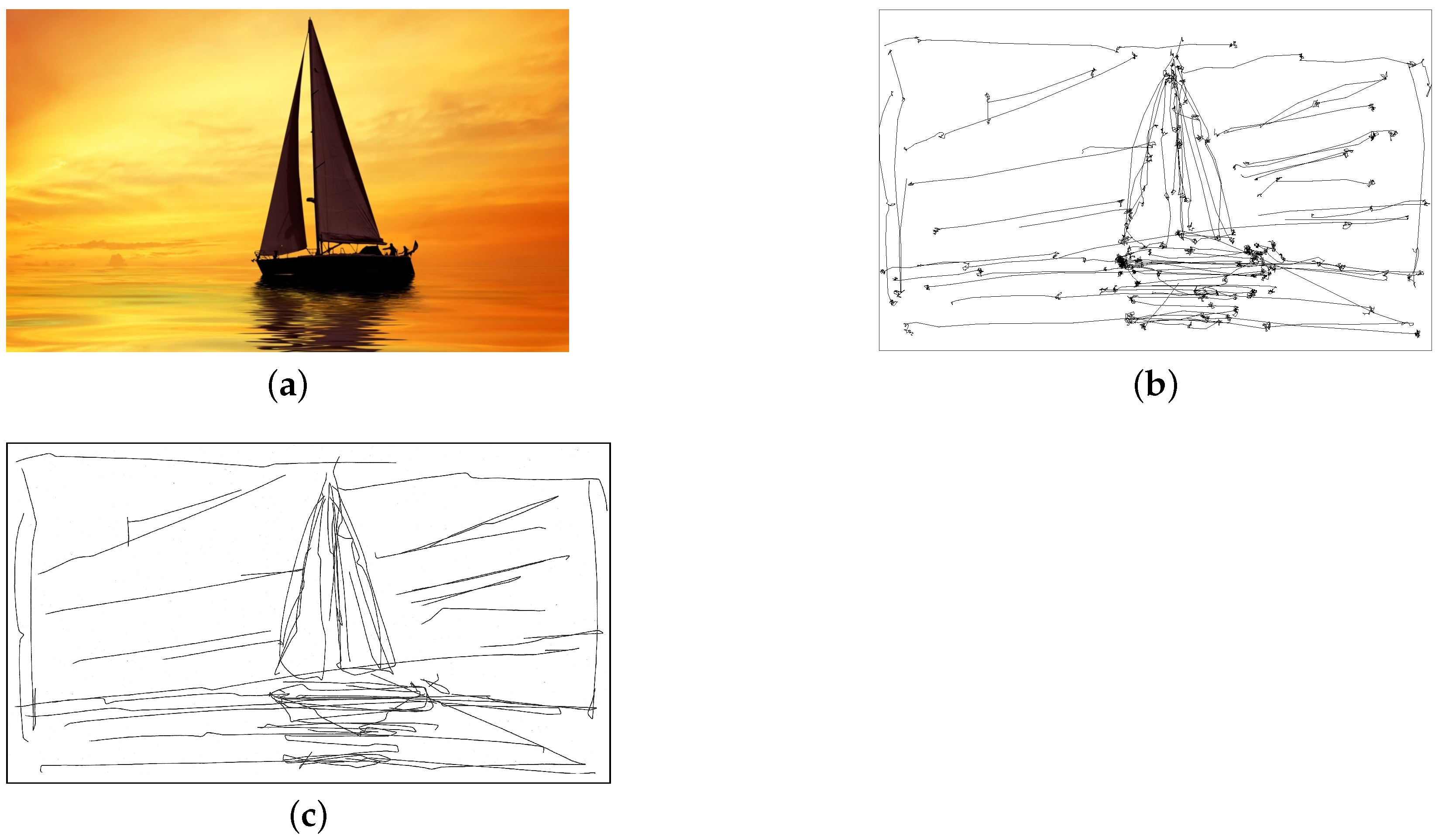 (a)

(b)

(c)