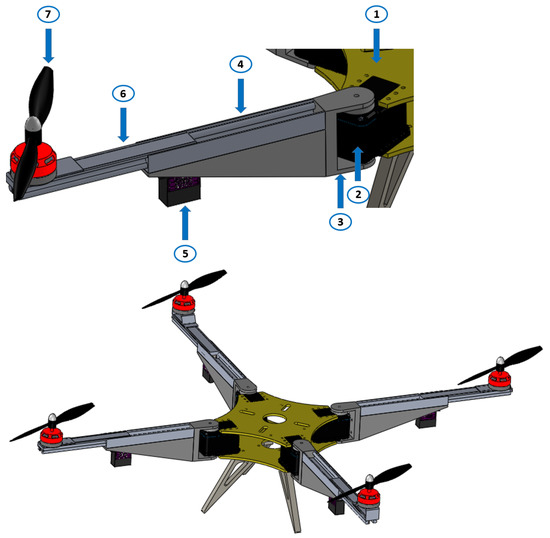 7

1

4

6

2

3

5