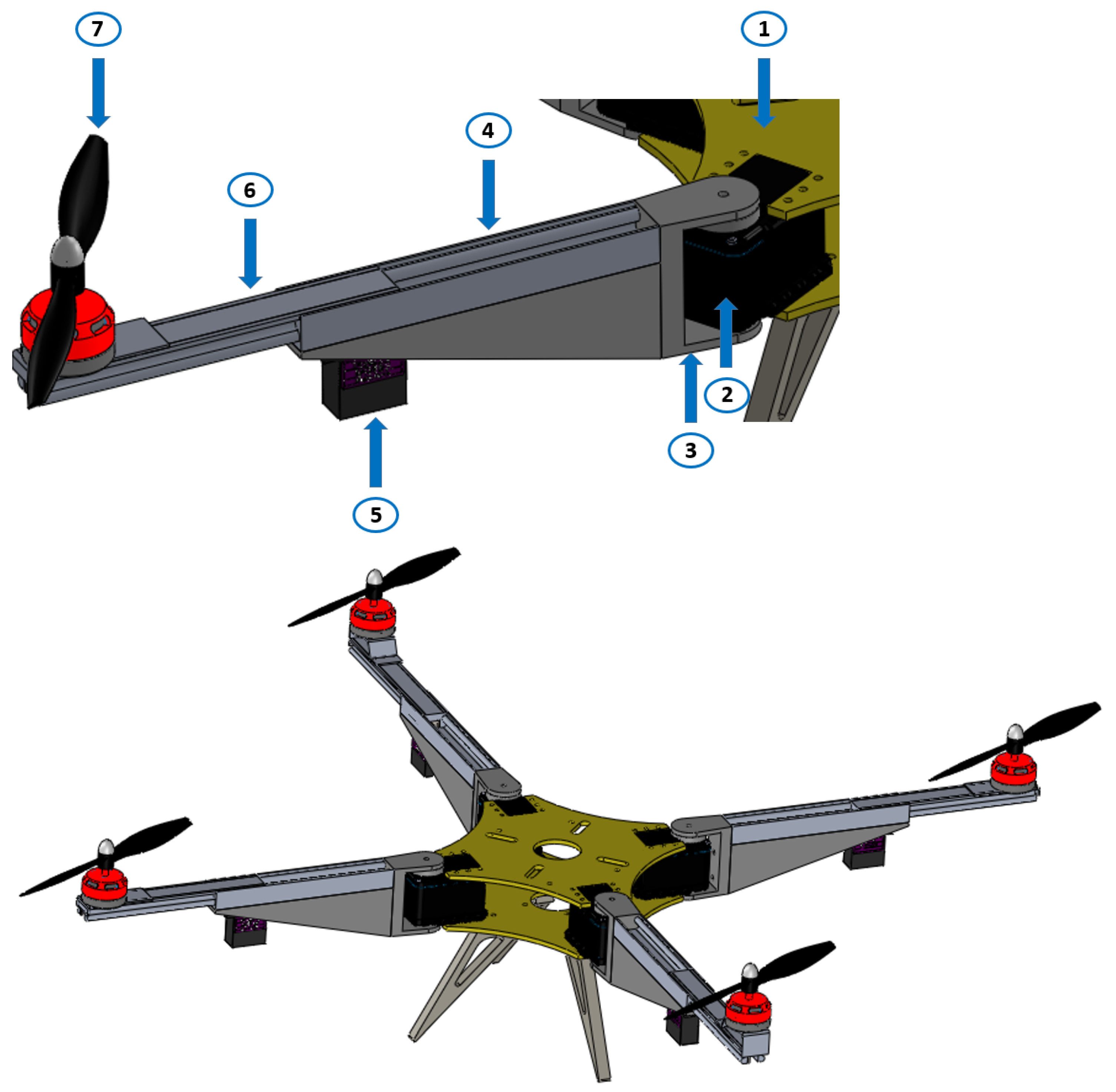 7

1

4

6

2

3

5