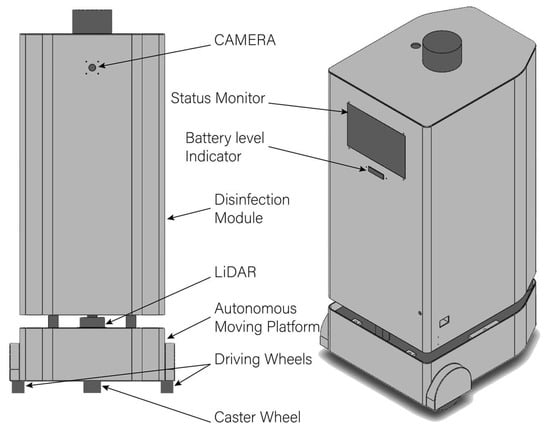 CAMERA

Status Monitor

Battery level Indicator

Disinfection Module

LiDAR

Autonomous Moving Platform

Driving Wheels

Caster Wheel