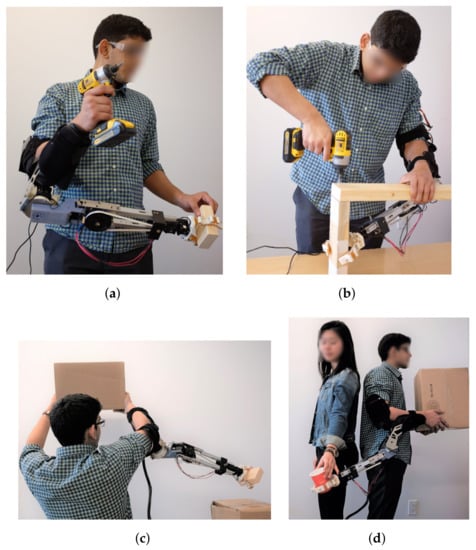 (a)

(b)

(c)

(d)