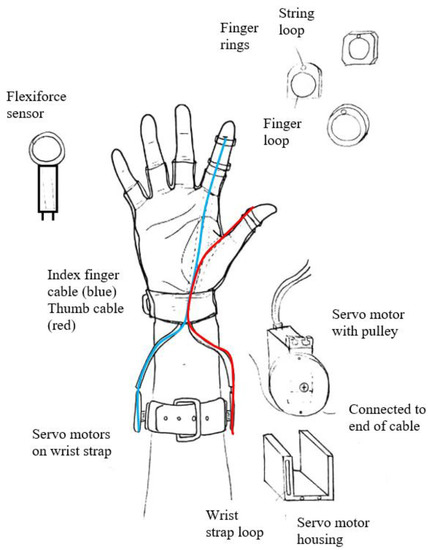 String loop

Finger rings

Flexiforce sensor

Finger loop

Index finger cable (blue)
Thumb cable (red)

Servo motor with pulley

Connected to end of cable

Servo motors on wrist strap

Wrist strap loop

Servo motor housing