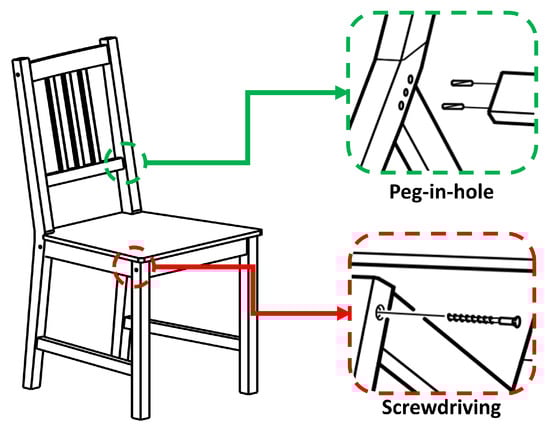 Peg-in-hole

Screwdriving