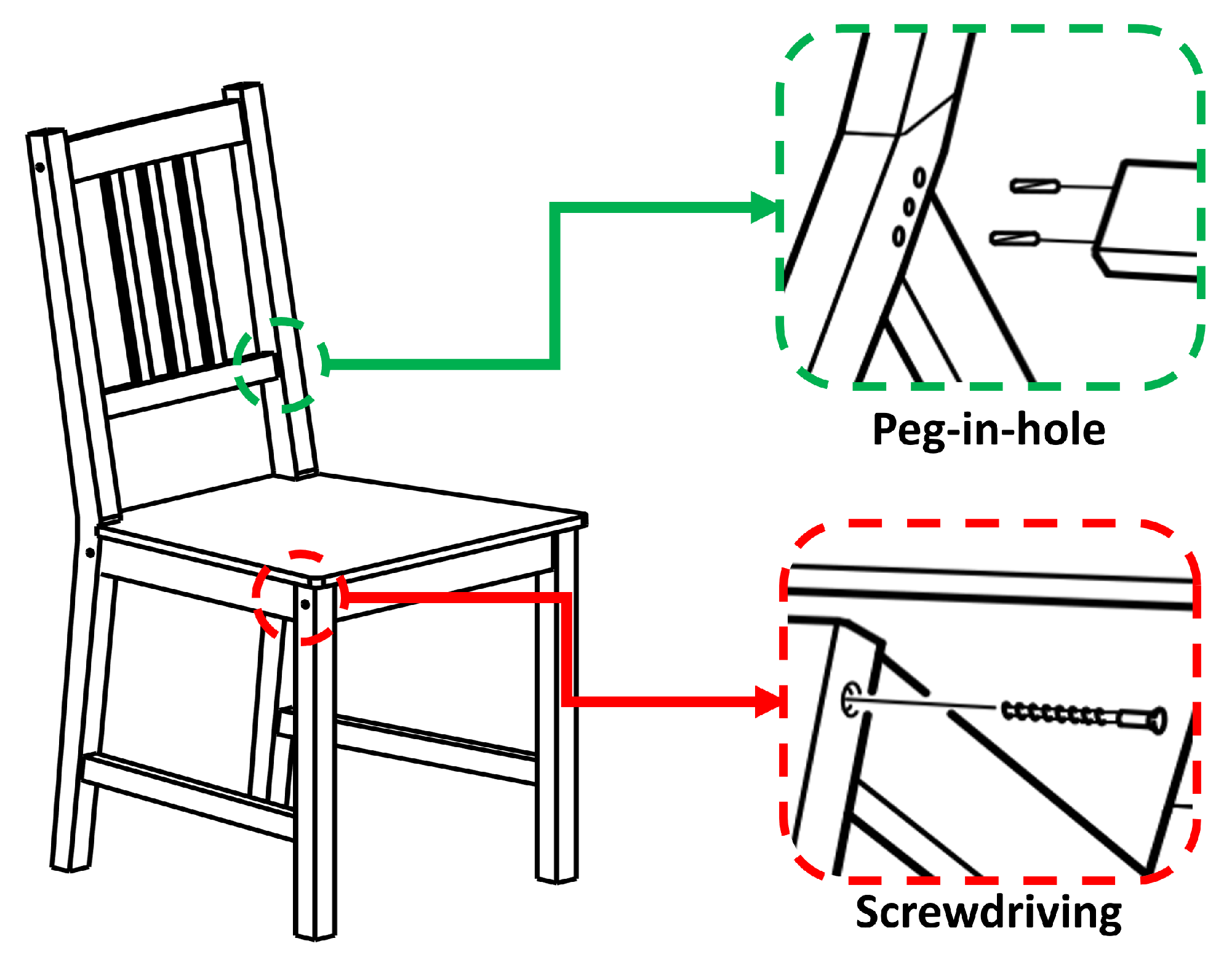 Peg-in-hole

Screwdriving