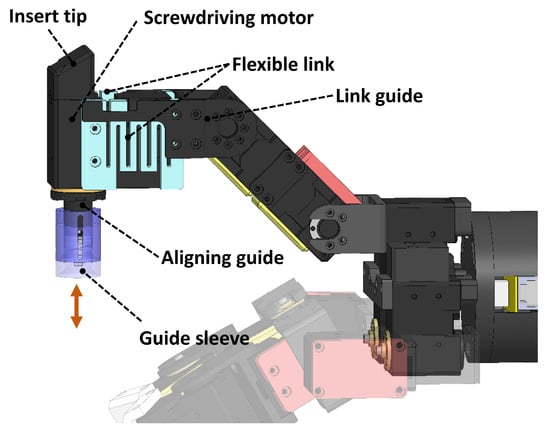 Insert tip
Screwdriving motor
Flexible link
Link guide
Aligning guide
Guide sleeve