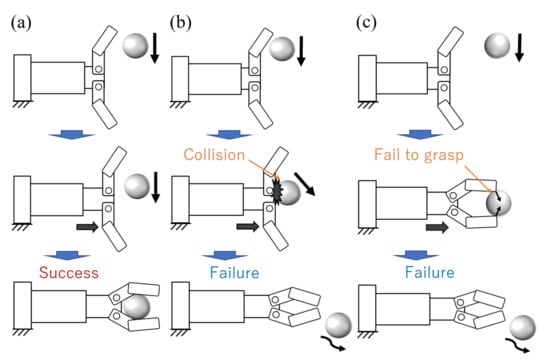 (a)

Success

(b)

Collision

Failure

(c)

Fail to grasp

Failure