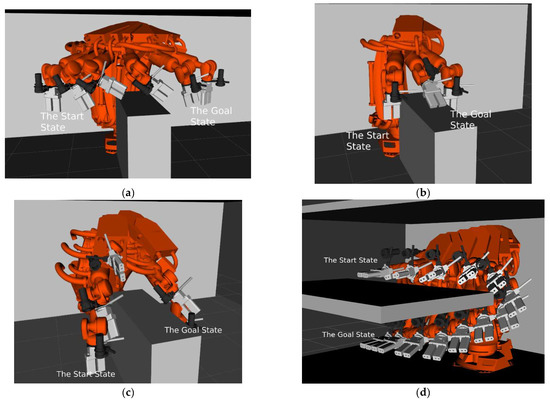 The Start State

The Goal State

(a)

The Start State

The Goal State

(b)

The Goal State

The Start State

(c)

The Start State

The Goal State

(d)