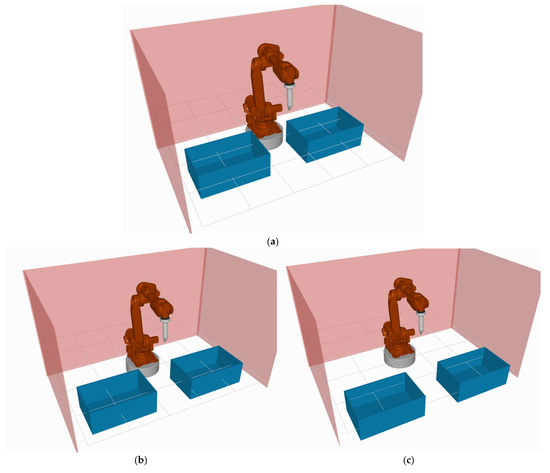 (a)

(b)

(c)