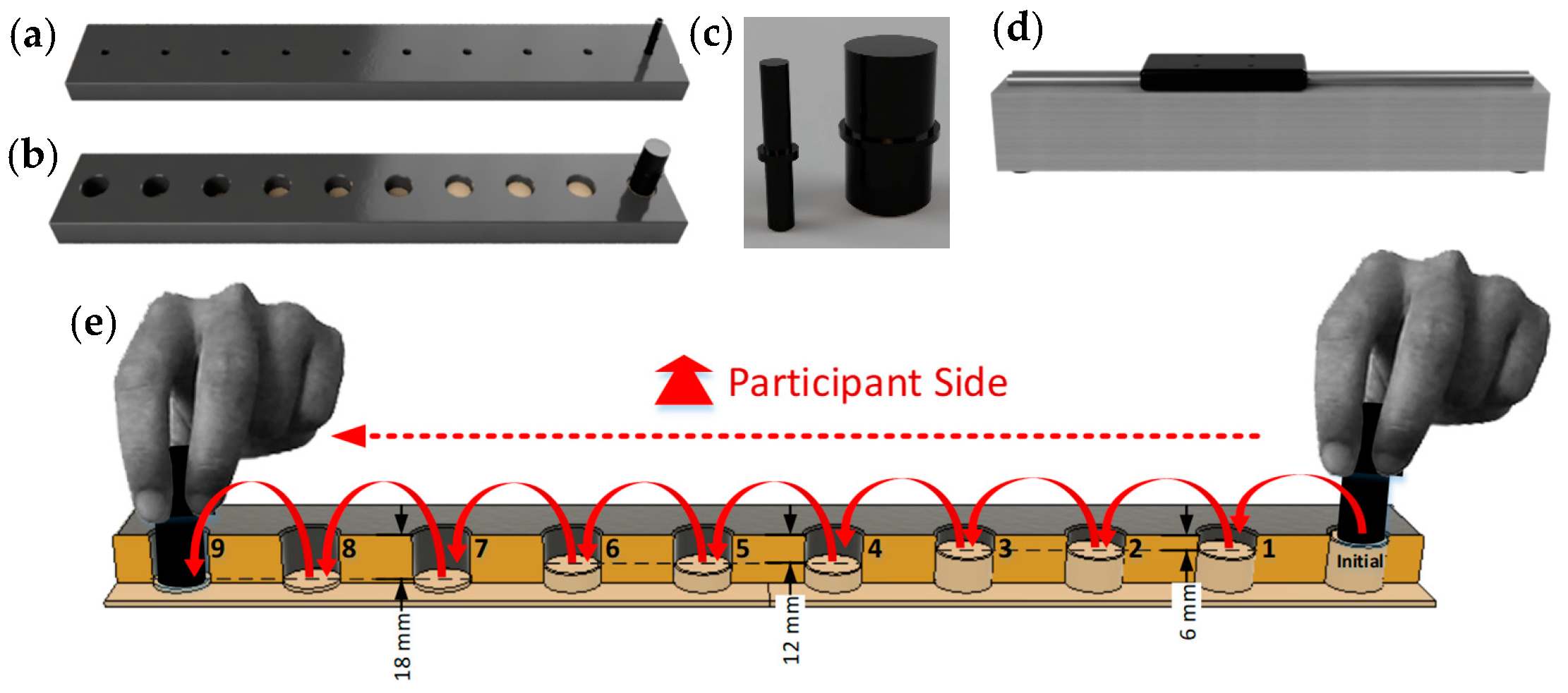 (a)

(b)

(c)

(d)

(e)

Participant Side

9 8 7 6 5 4 3 2 1 Initial

18 mm

12 mm

6 mm