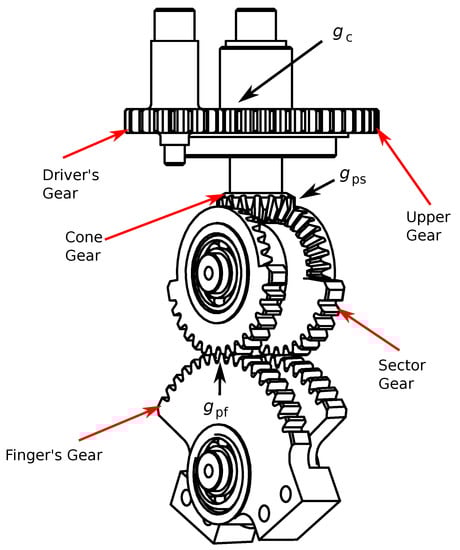 $g_c$

Driver's Gear

$g_{ps}$

Upper Gear

Cone Gear

Sector Gear

$g_{pf}$

Finger's Gear