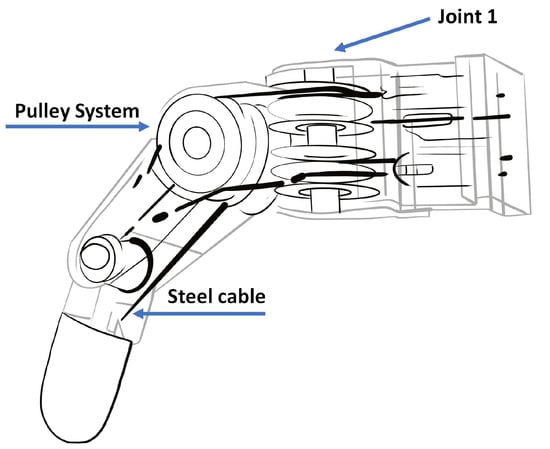 Joint 1

Pulley System

Steel cable