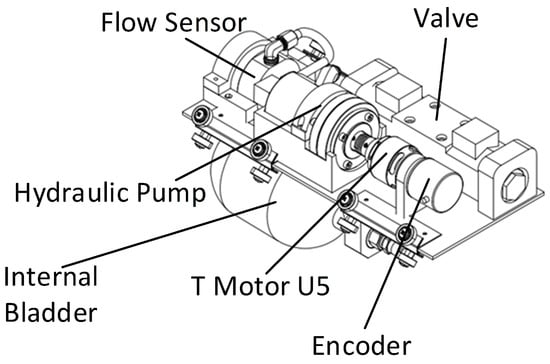 Flow Sensor
Valve
Hydraulic Pump
Internal Bladder
T Motor U5
Encoder